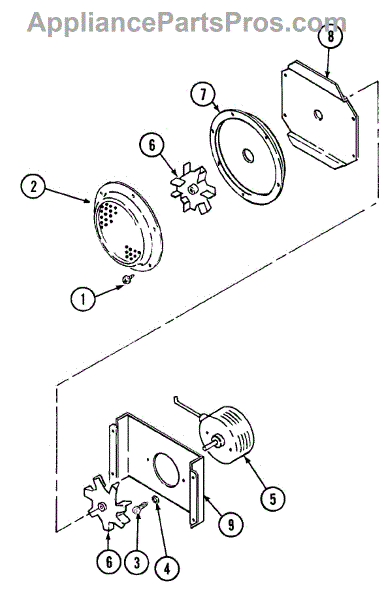 AppliancePartsPros.com

8
7
6
2
1
5
9
6
3
4