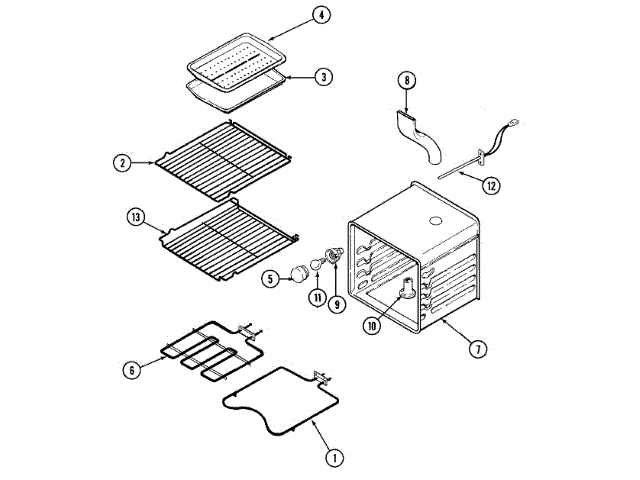 4
3
8
2
12
13
5
11
9
10
7
6
1