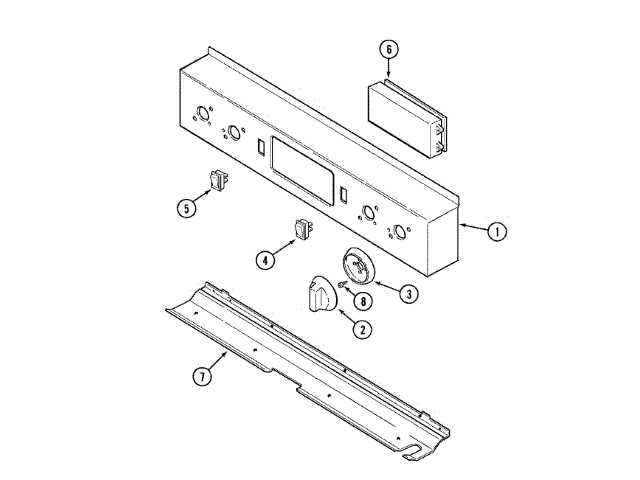 6
5
1
4
3
8
2
7