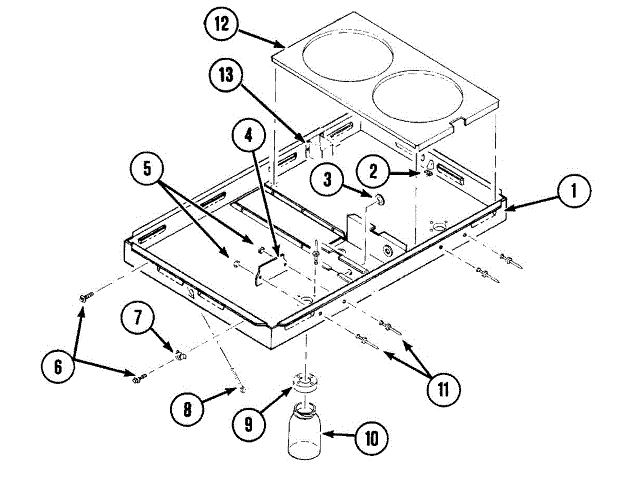 12
13
4
5
3
2
1
7
6
8
9
10
11