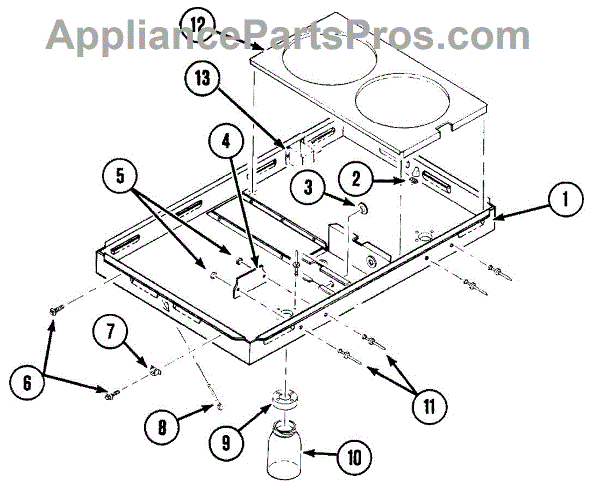 AppliancePartsPros.com

12
13
4
5
3
2
1
7
6
8
9
10
11