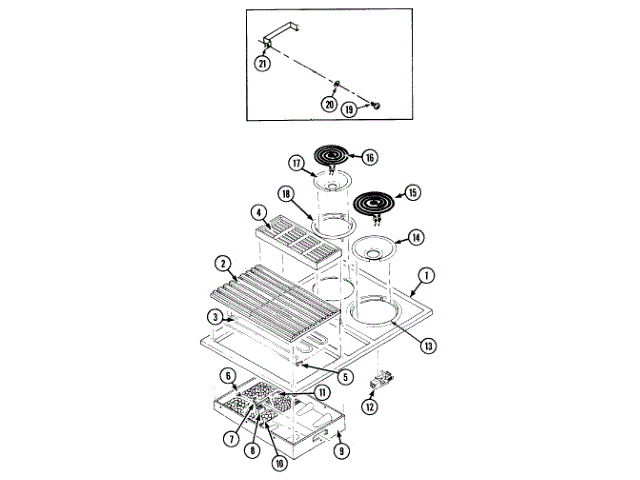 21
20
19
16
17
15
18
4
14
2
1
3
13
5
6
11
12
7
8
10
9