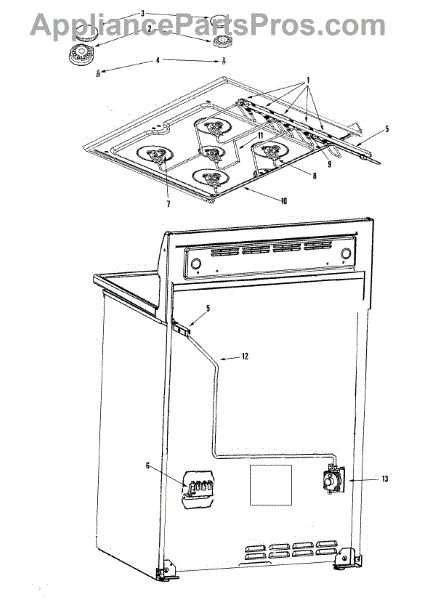 AppliancePartsPros.com

3
2
4
1
5
11
9
8
7
10
5
12
6
13