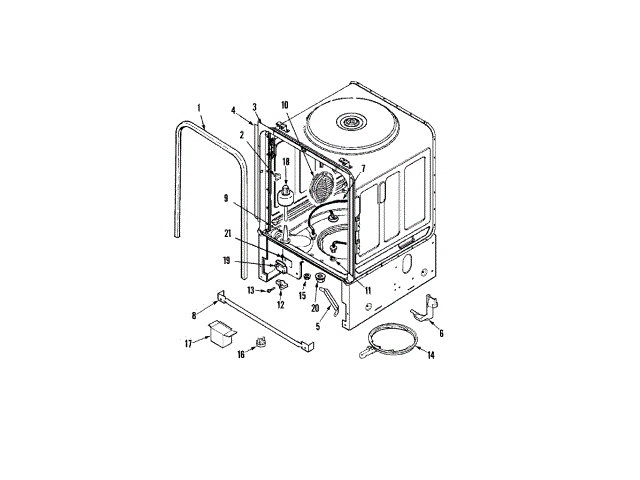 1
4
3
10
2
18
7
9
21
19
13
12
15
20
11
8
5
6
17
16
14