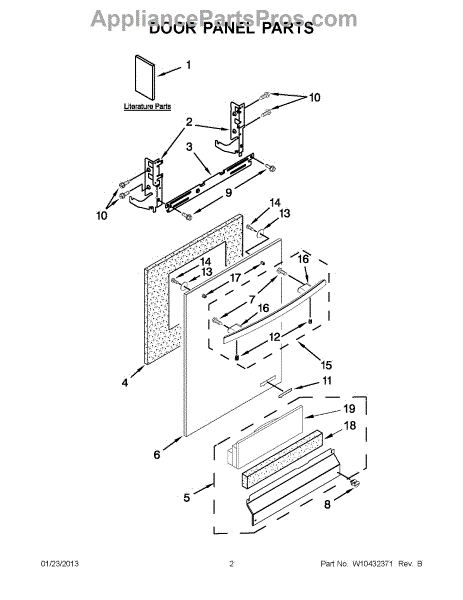 AppliancePartsPros.com
DOOR PANEL PARTS

1
Literature Parts
10
2
3
9
10
14
13
14
13
17
16
7
16
12
15
4
11
19
18
6
5
8

01/23/2013
2
Part No. W10432371 Rev. B