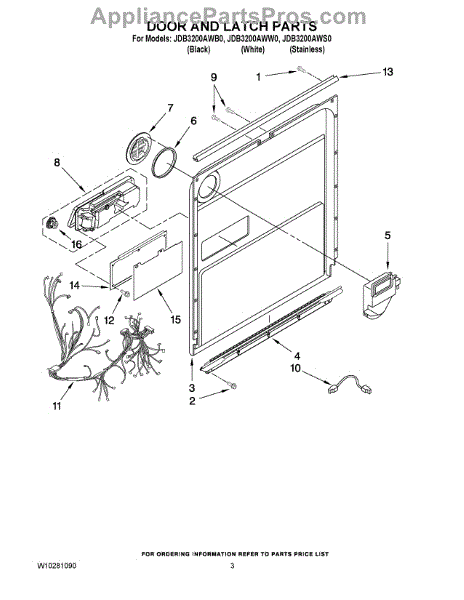 AppliancePartsPros.com
DOOR AND LATCH PARTS
For Models: JDB3200AWB0, JDB3200AWW0, JDB3200AWS0
(Black) (White) (Stainless)

9
1
13
7
6
8
16
5
14
12
15
4
10
3
2
11

FOR ORDERING INFORMATION REFER TO PARTS PRICE LIST
W10281090
3