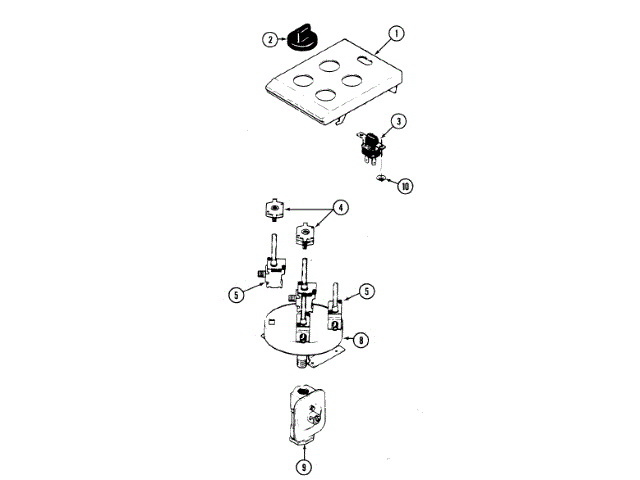 2
1
3
10
4
5
5
8
9