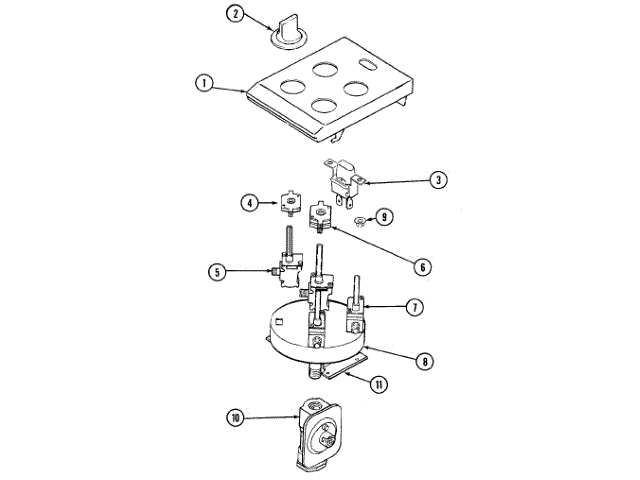 2
1
3
4
9
6
5
7
8
11
10