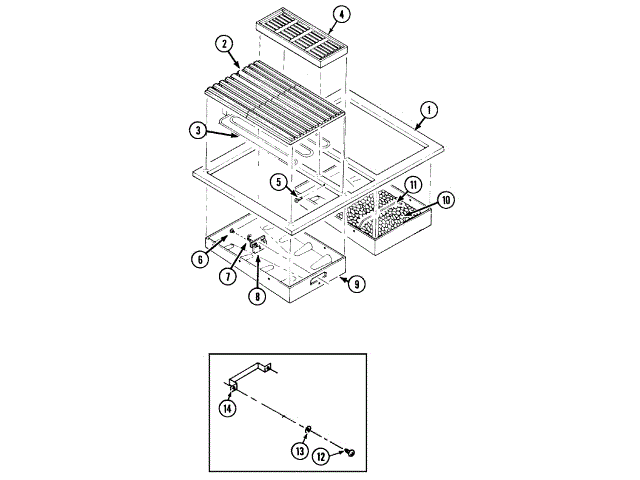 4
2
1
3
5
11
10
6
7
8
9
14
13
12