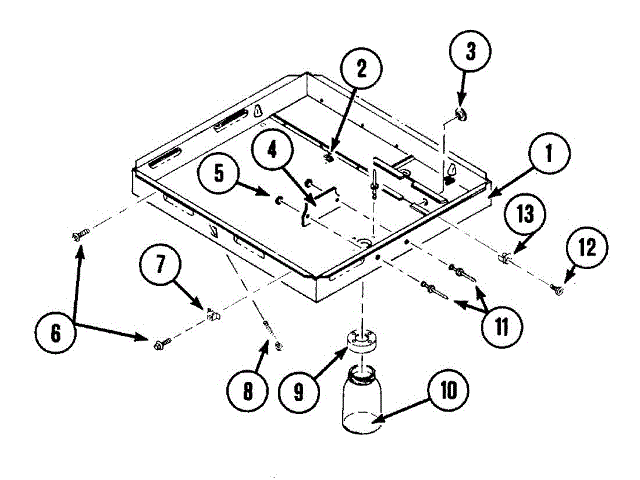 3
2
1
4
5
13
12
7
6
11
8
9
10