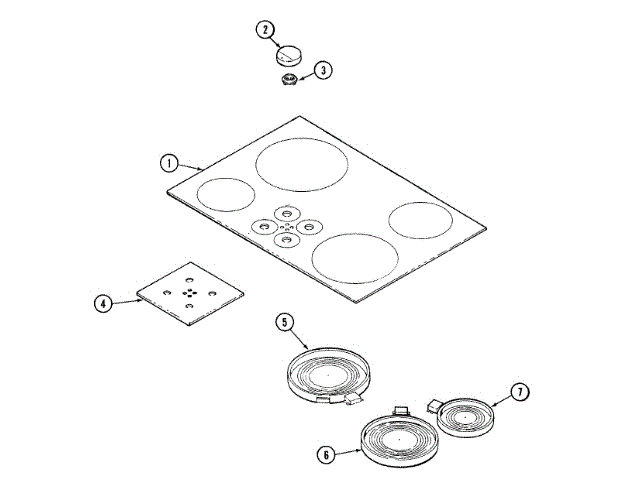 2
3
1
4
5
7
6