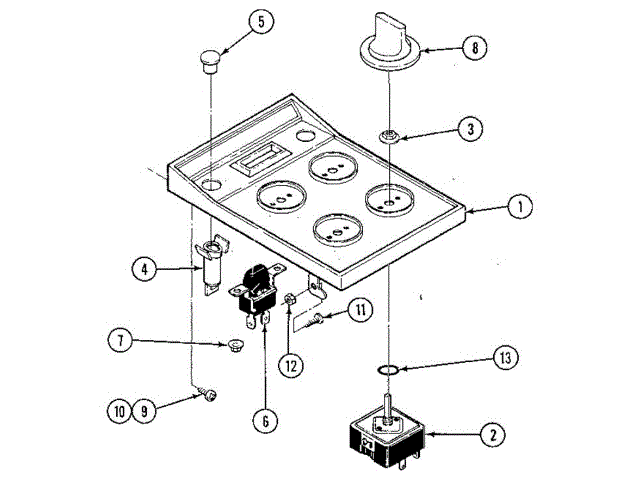 5
8
3
1
4
11
7
12
13
10 9
6
2