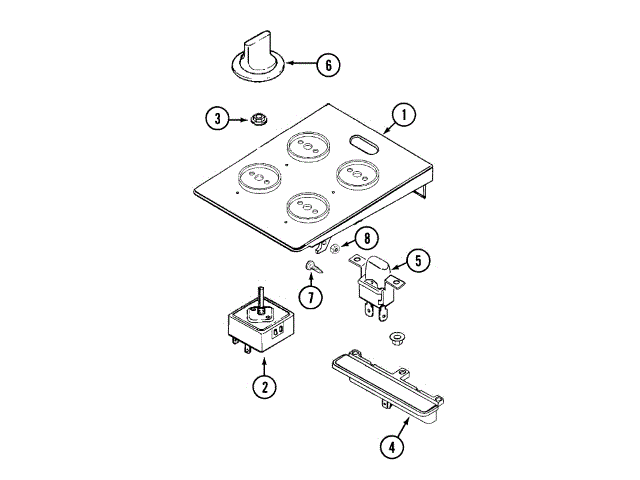 6
3
1
8
5
7
2
4