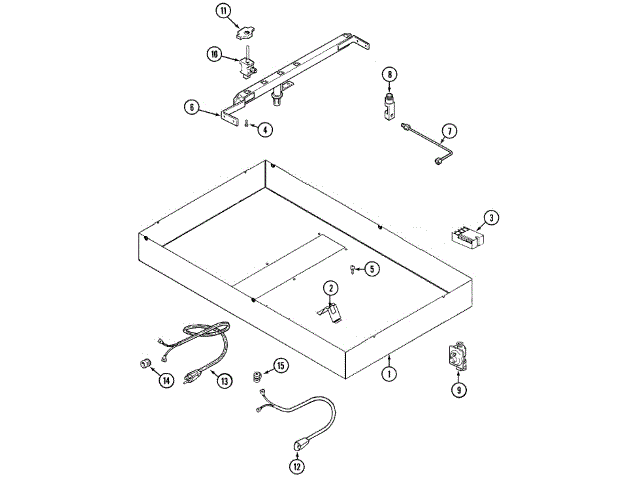 11
10
8
6
4
7
3
5
2
15
14
13
1
9
12