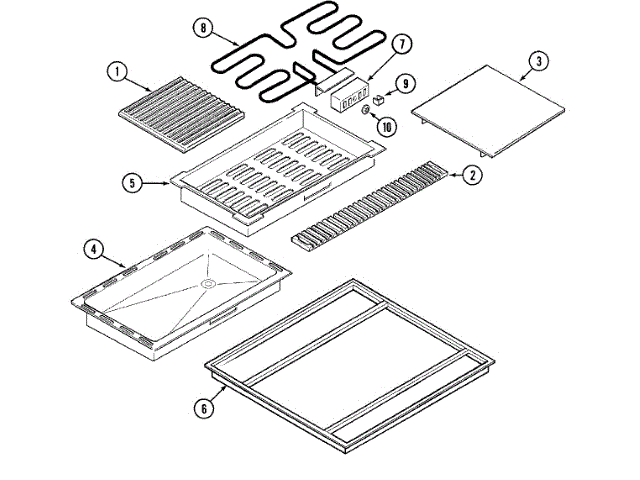 8
7
1
3
9
10
5
2
4
6