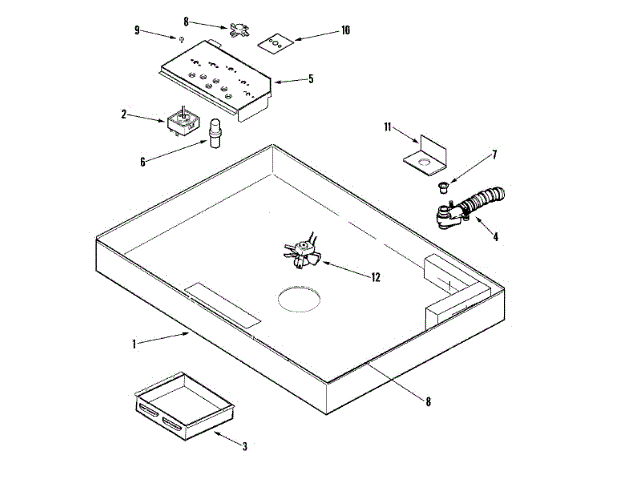 9
8
10
5
2
6
11
7
4
12
1
8
3