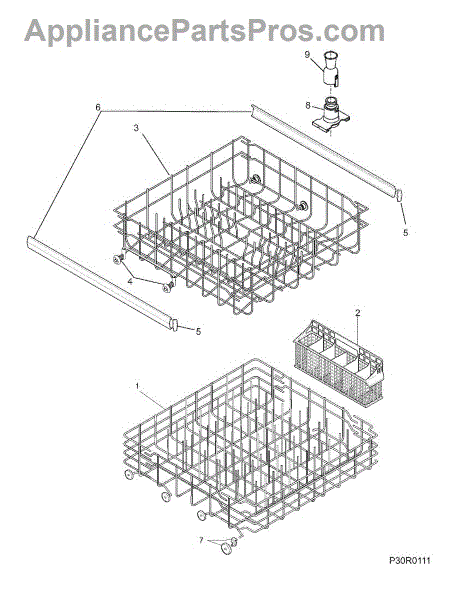 AppliancePartsPros.com

9
8
6
3
5
4
5
2
1
7
P30R0111