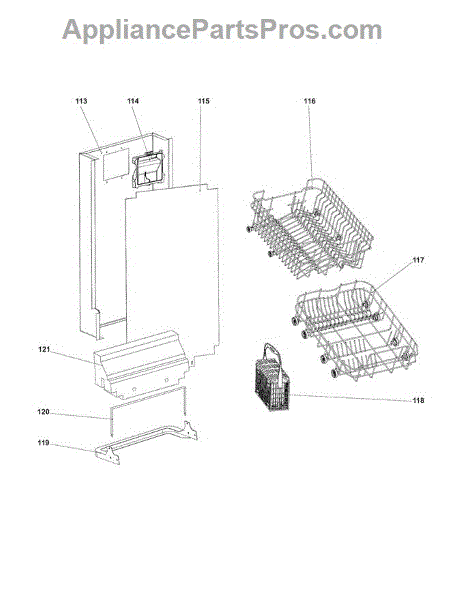 AppliancePartsPros.com

113
114
115
116
117
121
118
120
119