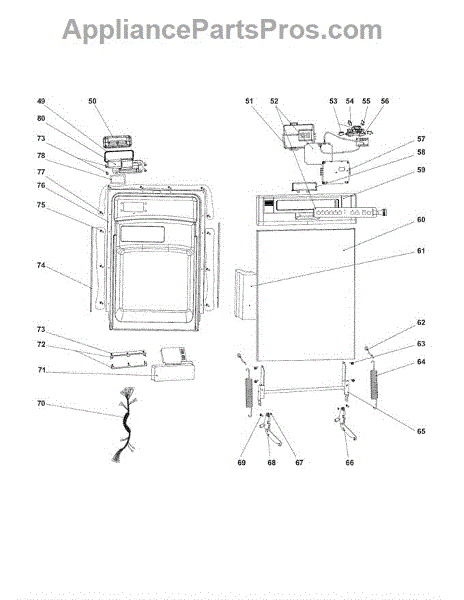 AppliancePartsPros.com

49
50
80
73
78
77
76
75
74
73
72
71
70
51
52
53
54
55
56
57
58
59
60
61
62
63
64
65
69
68
67
66