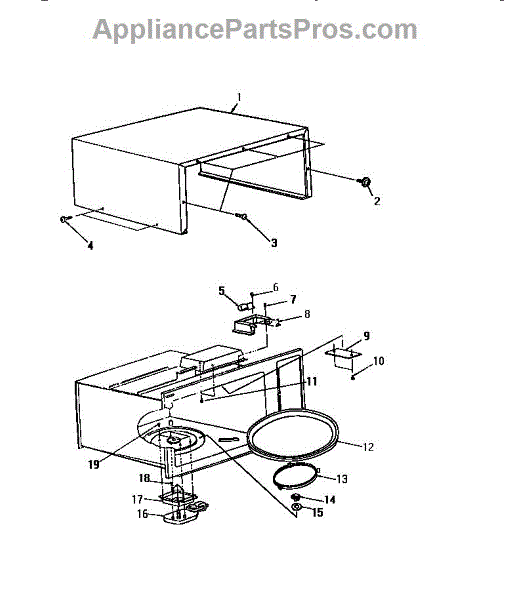 AppliancePartsPros.com

1
2
3
4

5
6
7
8
9
10
11
12
13
14
15
16
17
18
19