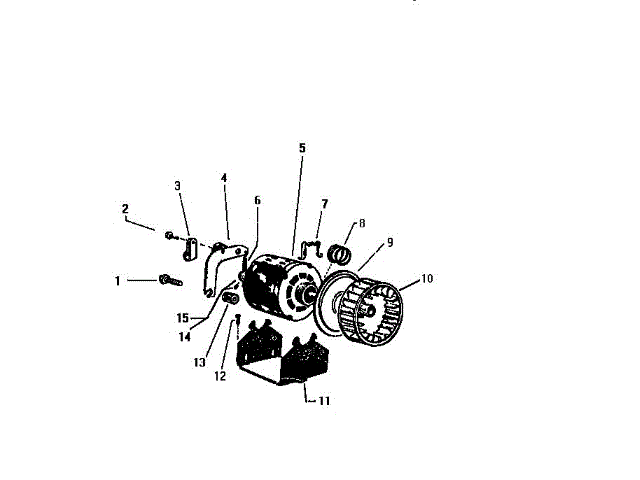 5
4
3
6
7
2
8
9
1
10
15
14
13
12
11