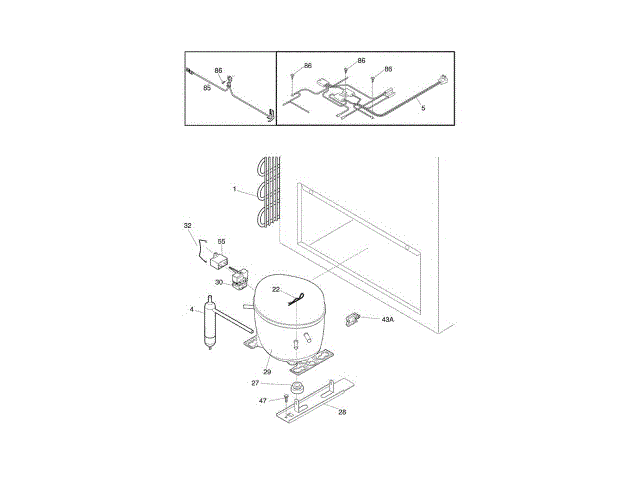 86
85
86
86
86
5
1
32
55
30
22
4
43A
29
27
47
28