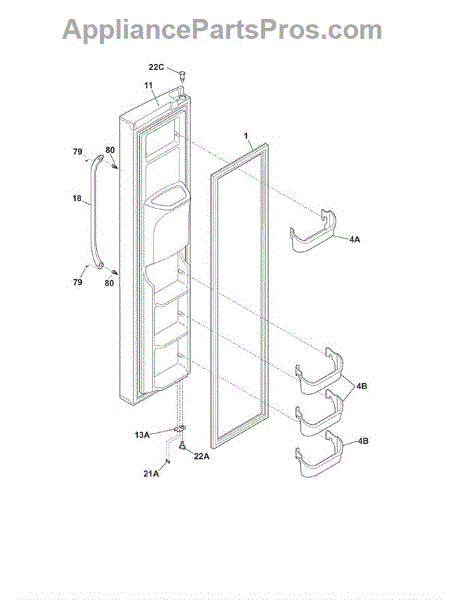 AppliancePartsPros.com

22C
11
1
79
80
18
4A
79
80
4B
13A
22A
4B
21A