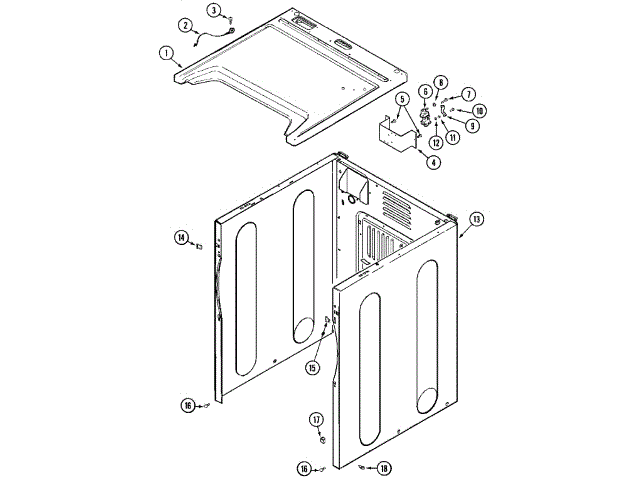 3
2
1
8
6
7
5
10
9
11
12
4
13
14
15
16
17
16
18