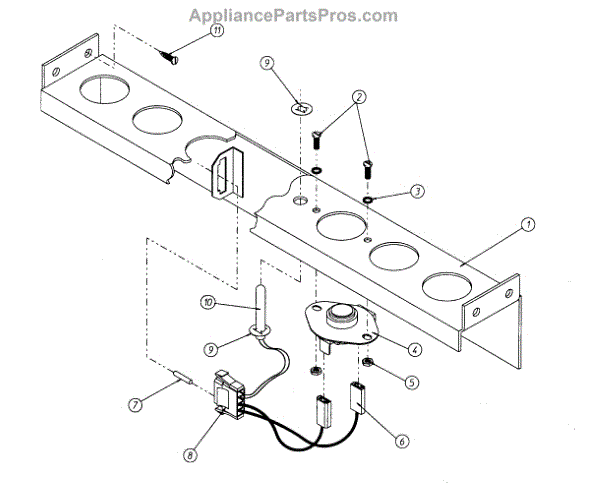 AppliancePartsPros.com

11
9
2
3
1
10
9
4
5
7
8
6