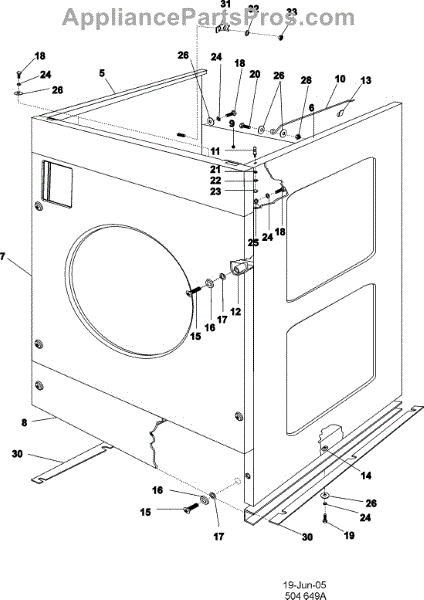 AppliancePartsPros.com

31
32
33
18
24
26
5
26
24
18
20
26
28
10
13
6
9
11
21
22
23
25
24
18
7
12
17
16
15
8
30
14
16
15
17
26
24
19
30

19-Jun-05
504 649A