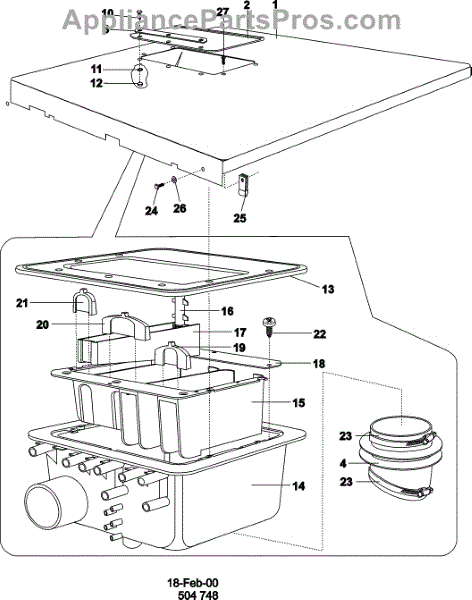 AppliancePartsPros.com

10
27
2
1
11
12
24
26
25
13
21
16
20
17
22
19
18
15
23
4
23
14

18-Feb-00
504 748