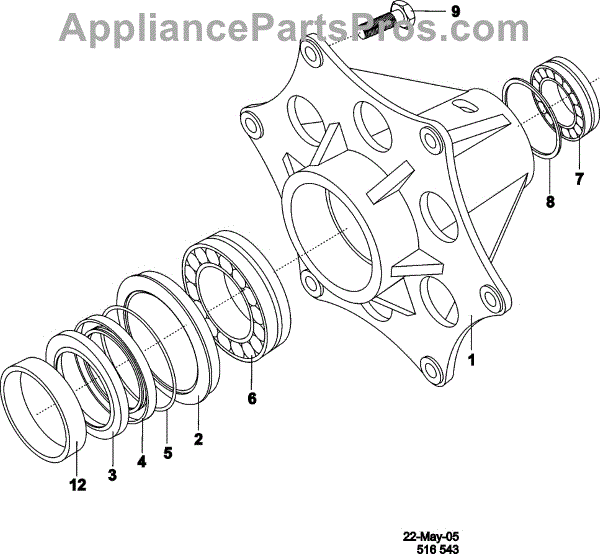 AppliancePartsPros.com

9

7

8

1

6

2

5

4

3

12

22-May-05
516 543