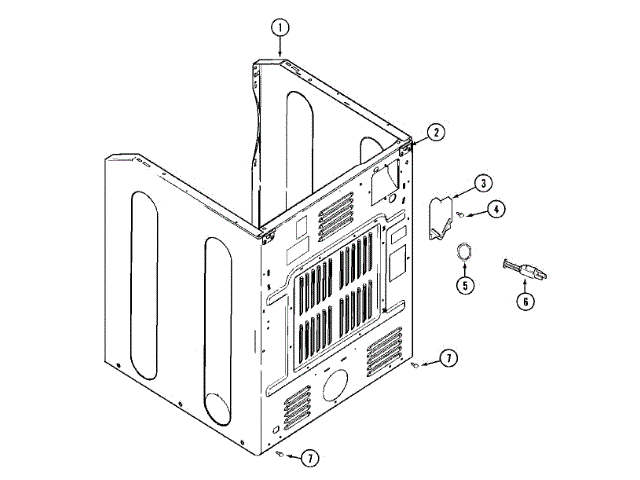 1
2
3
4
5
6
7
7