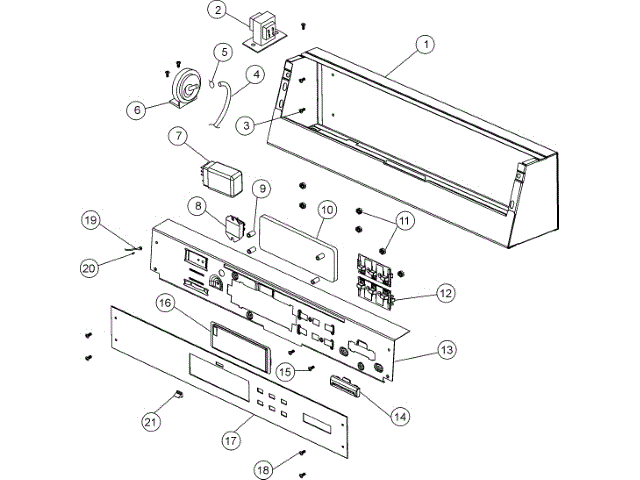 2
1
5
4
6
3
7
9
8
10
11
19
20
12
16
13
15
14
21
17
18