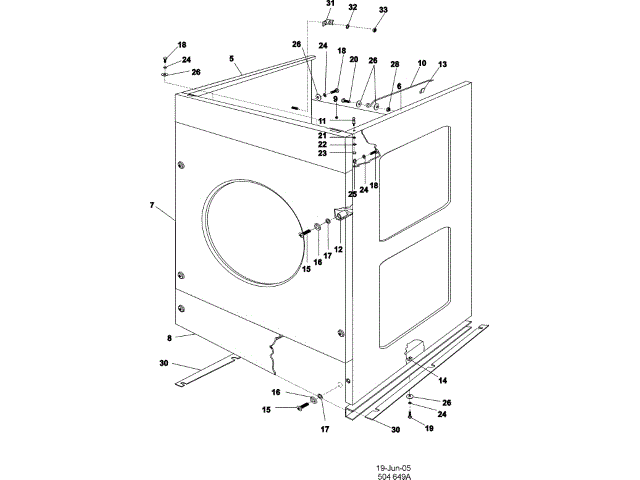 31
32
33
18
24
26
5
26
24
18
20
26
28
10
13
6
9
11
21
22
23
25
24
18
7
15
16
17
12
8
30
14
16
15
17
26
24
19
30

19-Jun-05
504 649A