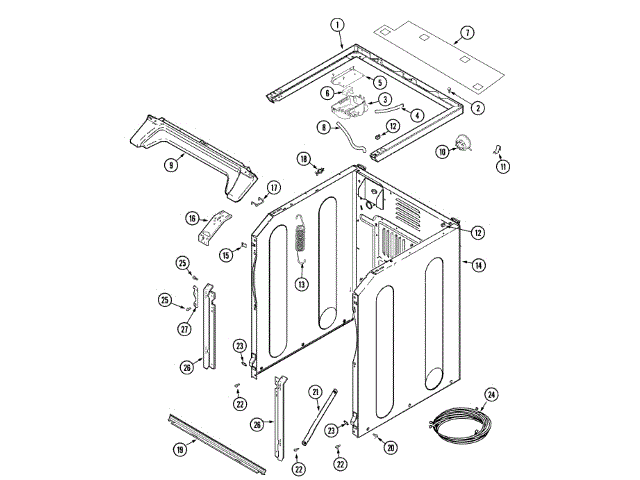 1
7
5
6
3
2
4
8
12
10
11
9
18
17
16
12
15
14
25
13
25
27
23
26
22
21
24
26
23
20
19
22
22