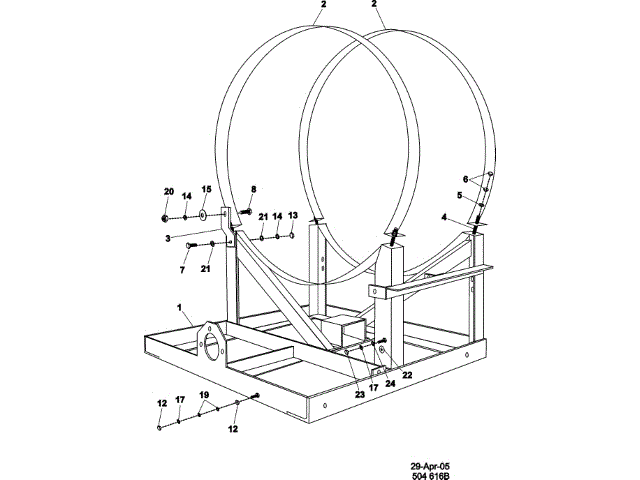 2
2
6
5
4
20
14
15
8
21
14
13
3
7
21
1
22
24
17
23
12
17
19
12
29-Apr-05
504 616B