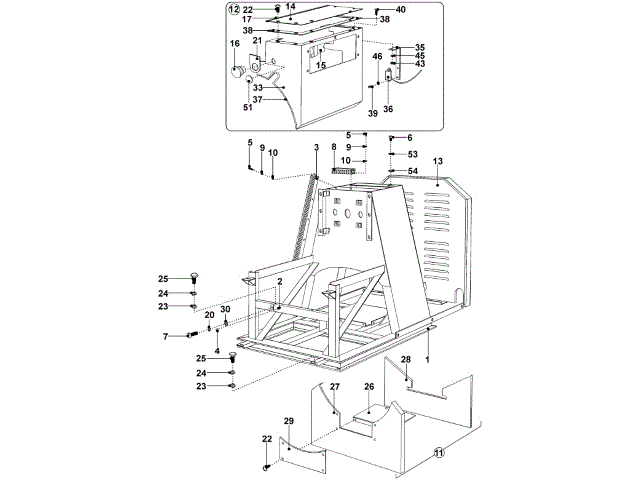 12
22
14
17
38
40
38
16
21
15
35
45
43
46
33
37
51
39
36
5
9
10
3
8
5
9
10
6
53
54
13
25
24
23
2
20
30
7
4
25
24
23
1
28
27
26
29
22
11