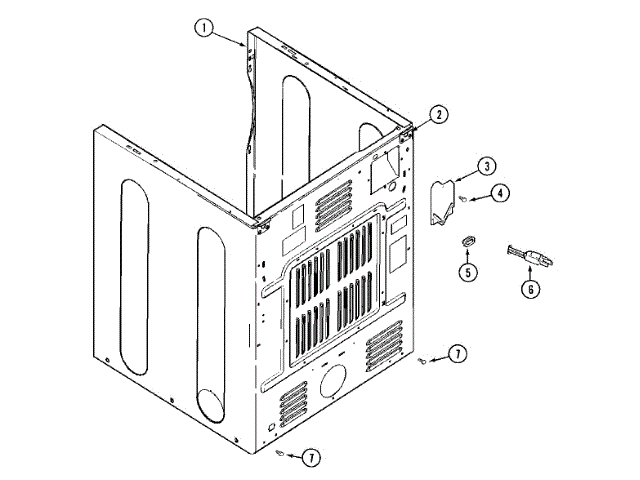 1
2
3
4
5
6
7
7