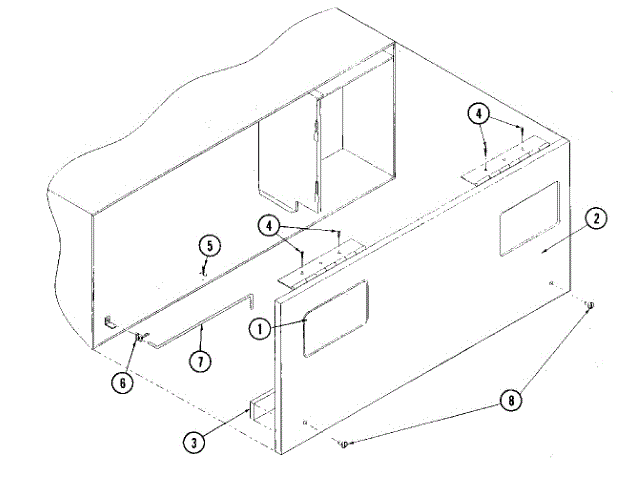 4
2
4
5
1
7
6
8
3