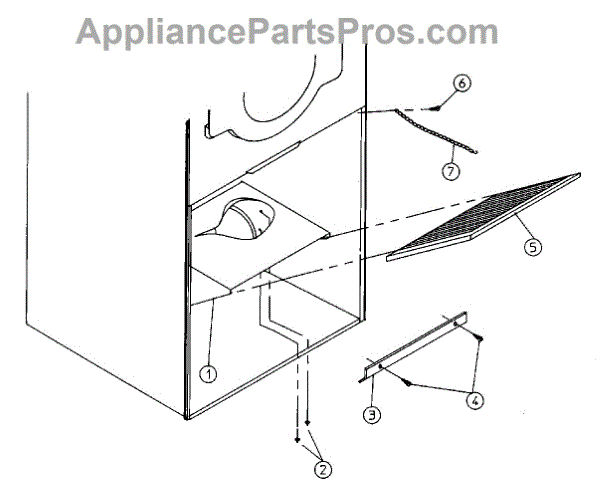 AppliancePartsPros.com

6
7
5
1
4
3
2