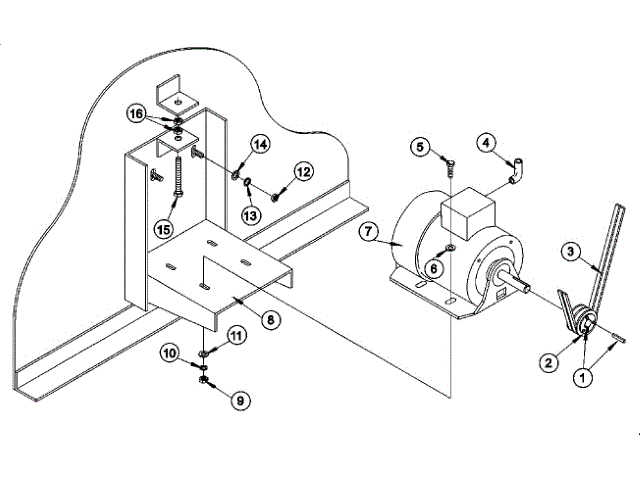 16
14
12
13
15
5
4
7
6
3
8
11
10
9
2
1