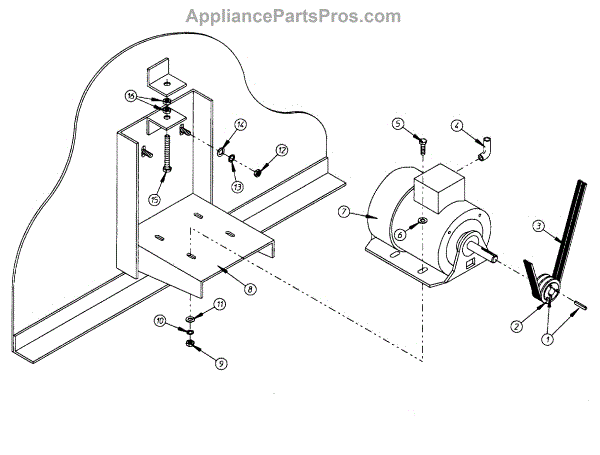 AppliancePartsPros.com

16
14
12
13
15
5
4
7
6
3
8
11
10
9
2
1