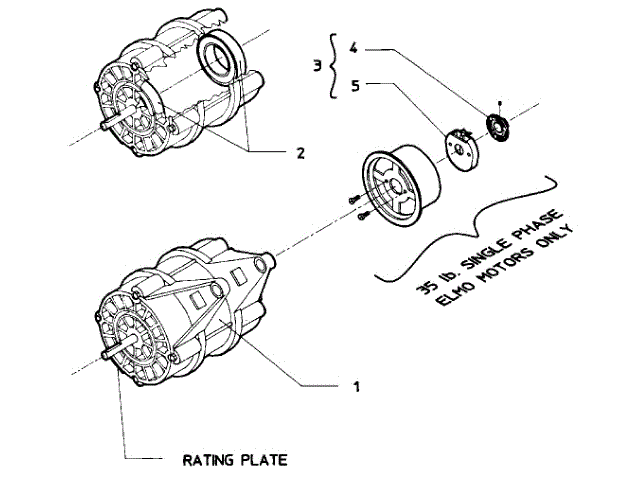 3
4
5
2
35 lb. SINGLE PHASE
ELMO MOTORS ONLY
1
RATING PLATE