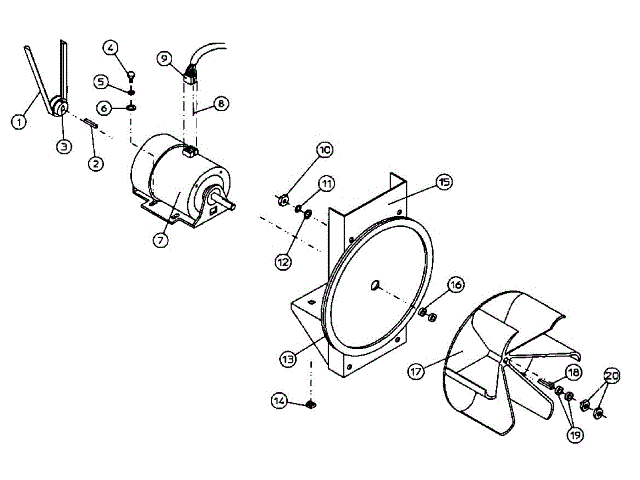 1
3
2
4
5
6
9
8
7
10
11
12
15
16
13
14
17
18
19
20