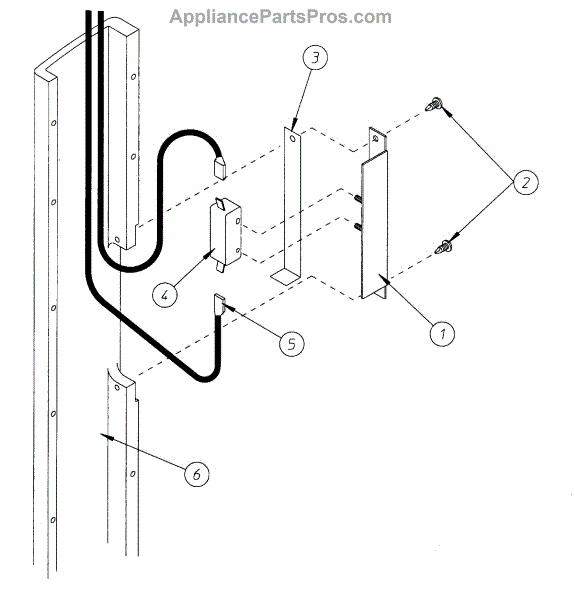 AppliancePartsPros.com

3

2

4

5

1

6