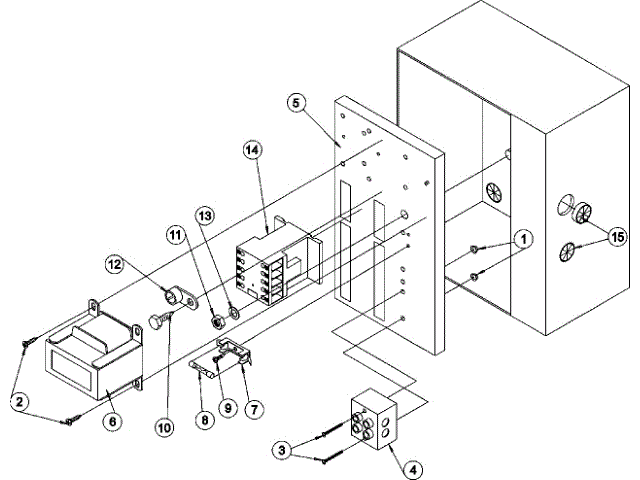 5
14
13
11
12
1
15
2
6
10
8
9
7
3
4