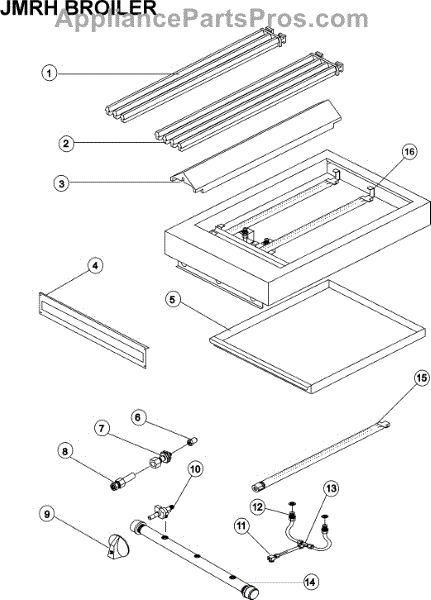 JMRH BROILER
AppliancePartsPros.com

1
2
3
16
4
5
15
6
7
8
10
13
12
11
9
14