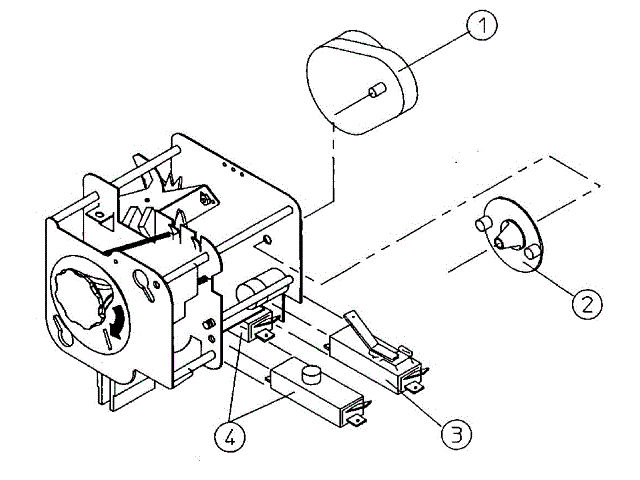 1
2
3
4