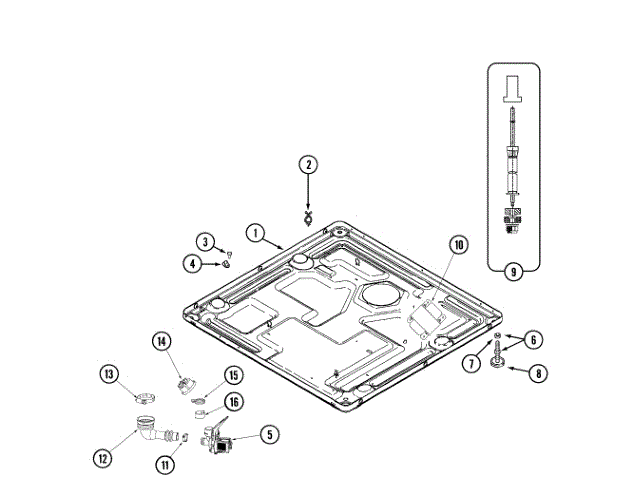 2
1
3
4
10
9
6
7
8
14
13
15
16
5
12
11